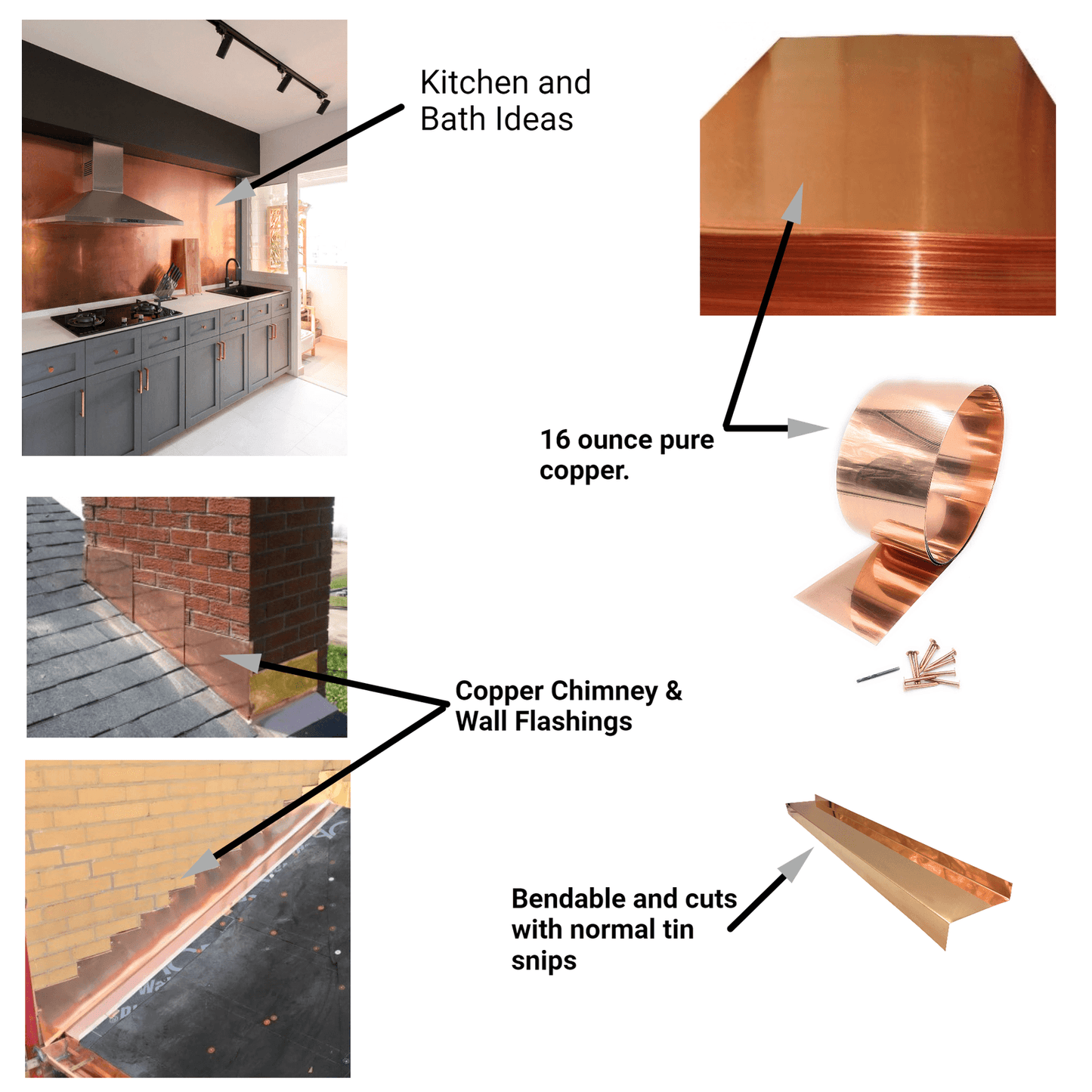 Kitchen and Bath Ideas

16 ounce pure copper.

Copper Chimney & Wall Flashings

Bendable and cuts with normal tin snips